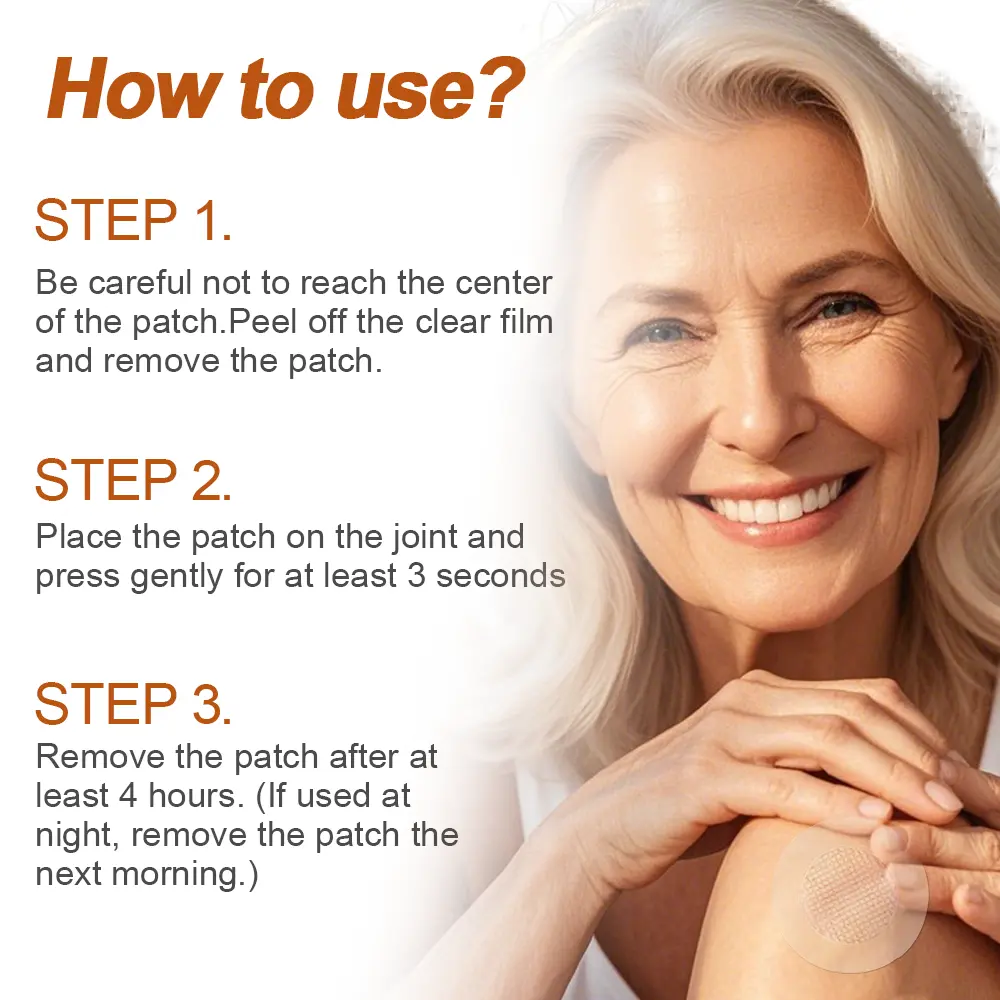 How to use?

STEP 1.
Be careful not to reach the center of the patch.Peel off the clear film and remove the patch.

STEP 2.
Place the patch on the joint and press gently for at least 3 seconds

STEP 3.
Remove the patch after at least 4 hours. (If used at night, remove the patch the next morning.)