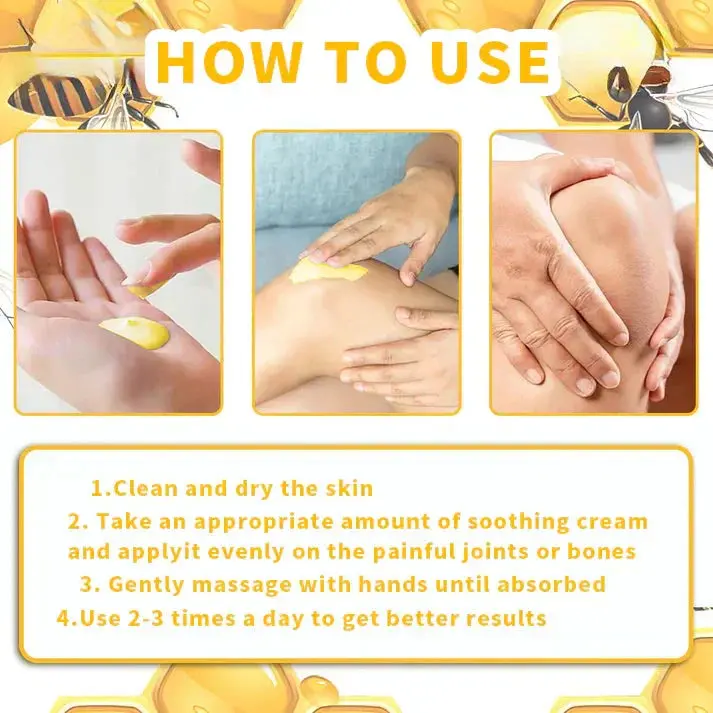 HOW TO USE

1.Clean and dry the skin

2. Take an appropriate amount of soothing cream and applyit evenly on the painful joints or bones

3. Gently massage with hands until absorbed

4.Use 2-3 times a day to get better results