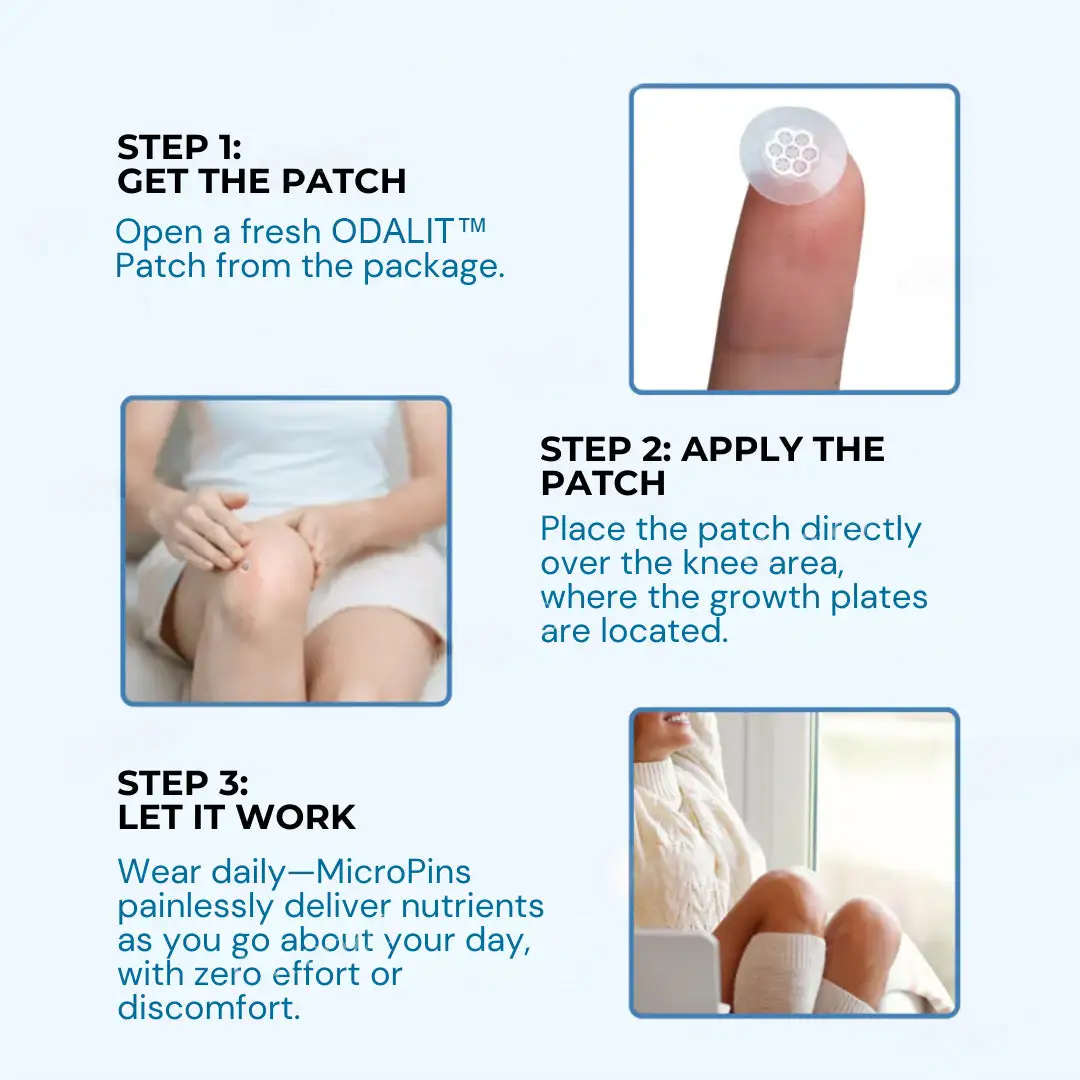 STEP 1:
GET THE PATCH

Open a fresh ODALIT™ Patch from the package.

STEP 2: APPLY THE PATCH

Place the patch directly over the knee area, where the growth plates are located.

STEP 3:
LET IT WORK

Wear daily—MicroPins painlessly deliver nutrients as you go about your day, with zero effort or discomfort.